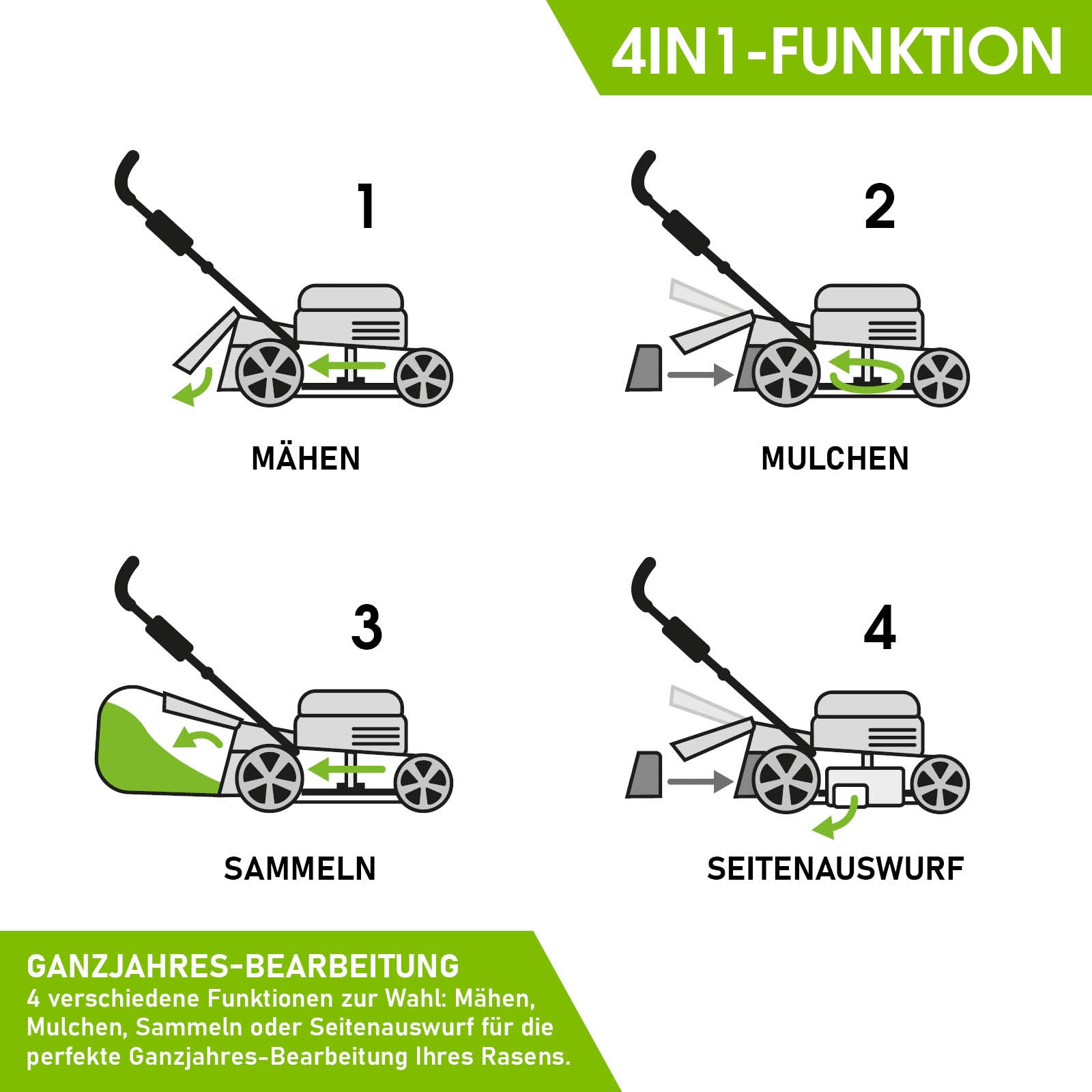 4IN1-FUNKTION

1

MÄHEN

2

MULCHEN

3

SAMMELN

4

SEITENAUSWURF

GANZJAHRES-BEARBEITUNG
4 verschiedene Funktionen zur Wahl: Mähen, Mulchen, Sammeln oder Seitenauswurf für die perfekte Ganzjahres-Bearbeitung Ihres Rasens.